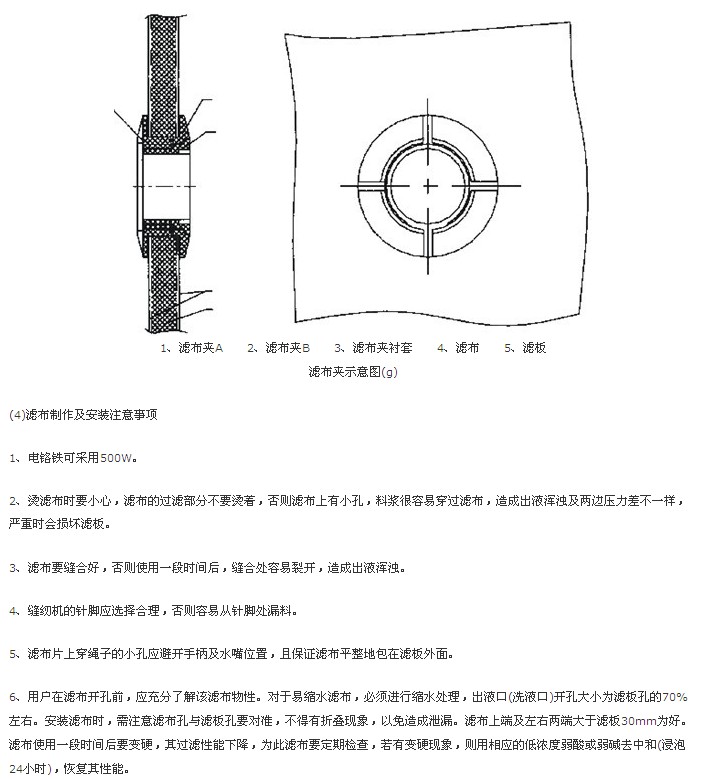 1、滤布夹A　2、滤布夹B　3、滤布夹衬套　4、滤布　5、滤板

滤布夹示意图(g)

(4)滤布制作及安装注意事项

1、电铬铁可采用500W。

2、烫滤布时要小心，滤布的过滤部分不要烫着，否则滤布上有小孔，料浆很容易穿过滤布，造成出液浑浊及两边压力差不一样，严重时会损坏滤板。

3、滤布要缝合好，否则使用一段时间后，缝合处容易裂开，造成出液浑浊。

4、缝纫机的针脚应选择合理，否则容易从针脚处漏料。

5、滤布片上穿绳子的小孔应避开手柄及水嘴位置，且保证滤布平整地包在滤板外面。

6、用户在滤布开孔前，应充分了解该滤布物性。对于易缩水滤布，必须进行缩水处理，出液口(洗液口)开孔大小为滤板孔的70%左右。安装滤布时，需注意滤布孔与滤板孔要对准，不得有折叠现象，以免造成泄漏。滤布上端及左右两端大于滤板30mm为好。滤布使用一段时间后要变硬，其过滤性能下降，为此滤布要定期检查，若有变硬现象，则用相应的低浓度弱酸或弱碱去中和(浸泡24小时)，恢复其性能。